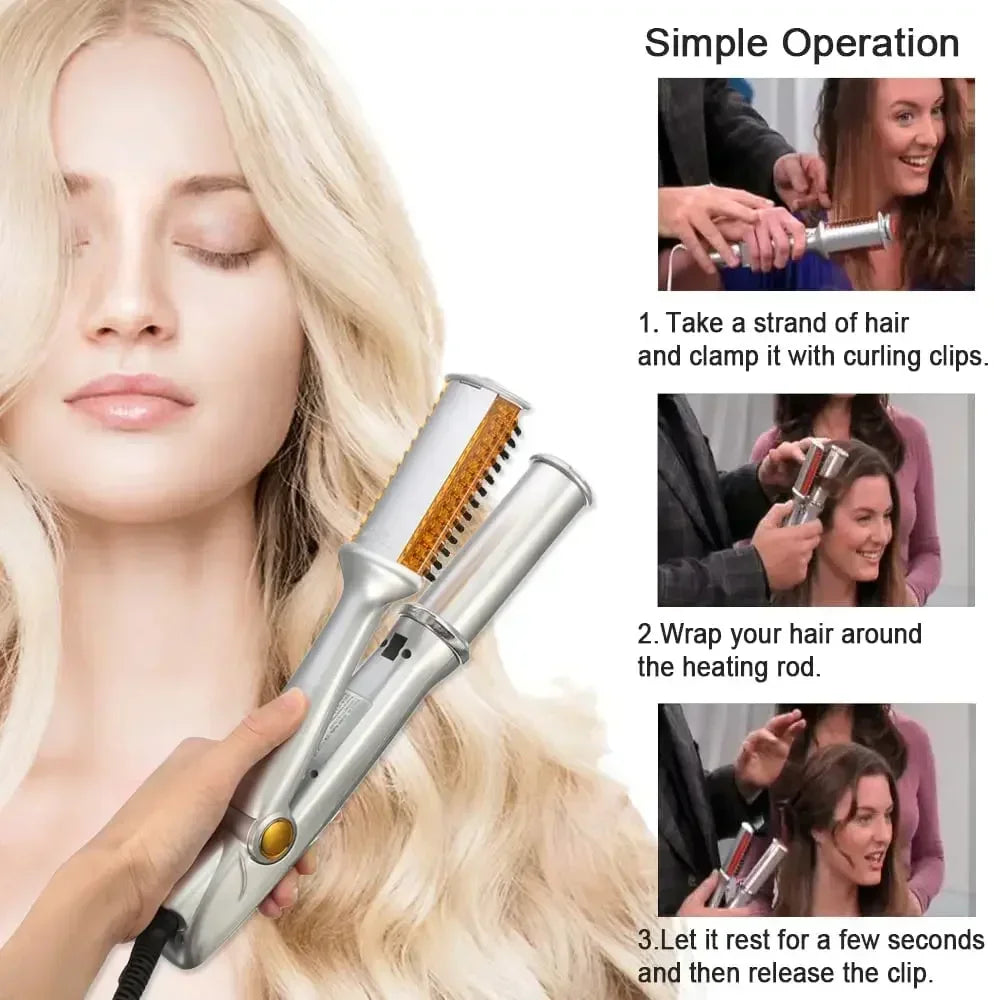 Simple Operation

1. Take a strand of hair and clamp it with curling clips.

2.Wrap your hair around the heating rod.

3.Let it rest for a few seconds and then release the clip.