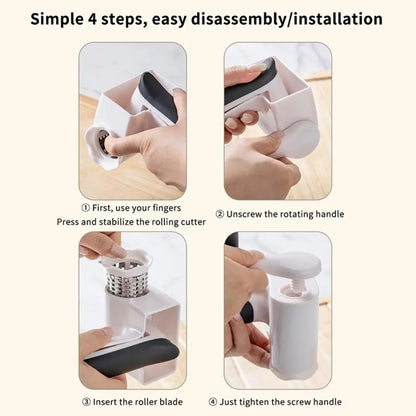 Simple 4 steps, easy disassembly/installation

① First, use your fingers
Press and stabilize the rolling cutter

② Unscrew the rotating handle

③ Insert the roller blade

④ Just tighten the screw handle