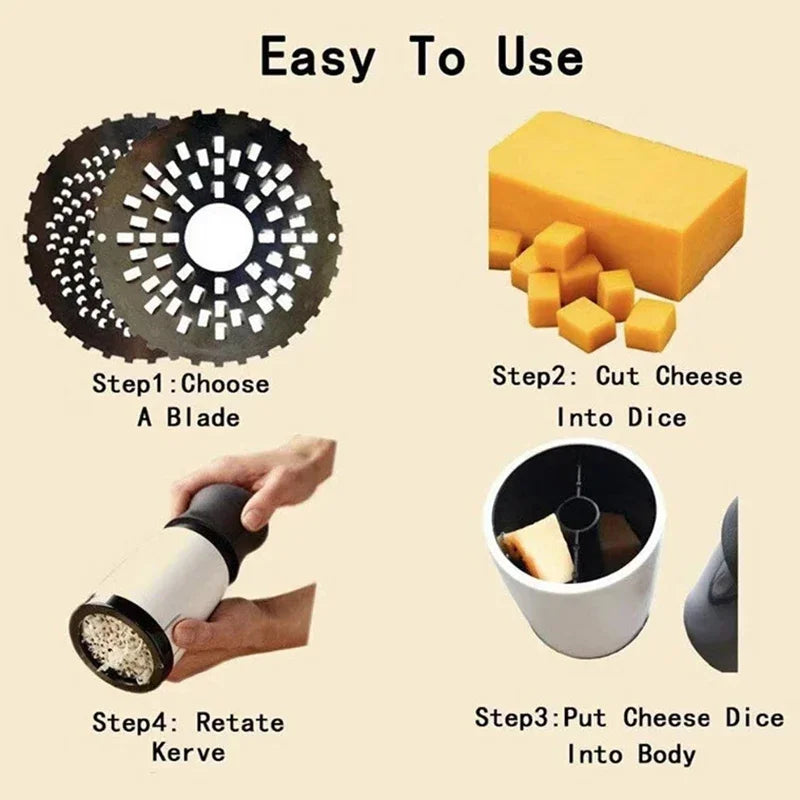 Easy To Use

Step1:Choose A Blade

Step2: Cut Cheese Into Dice

Step4: Retate Kerve

Step3:Put Cheese Dice Into Body