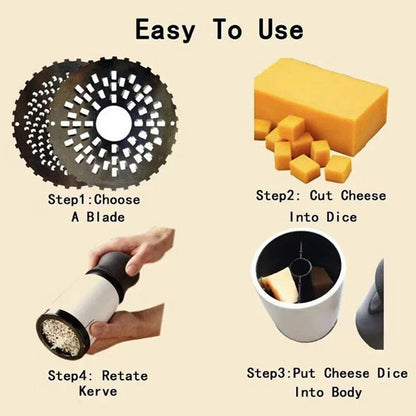 Easy To Use

Step1:Choose A Blade

Step2: Cut Cheese Into Dice

Step4: Retate Kerve

Step3:Put Cheese Dice Into Body