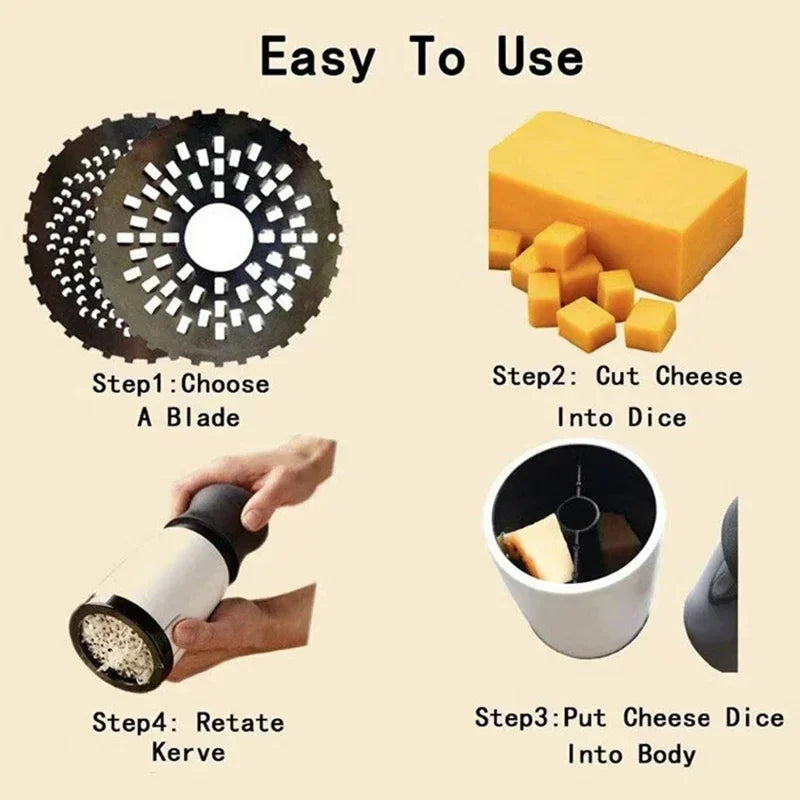 Easy To Use

Step1:Choose A Blade

Step2: Cut Cheese Into Dice

Step4: Retate Kerve

Step3:Put Cheese Dice Into Body