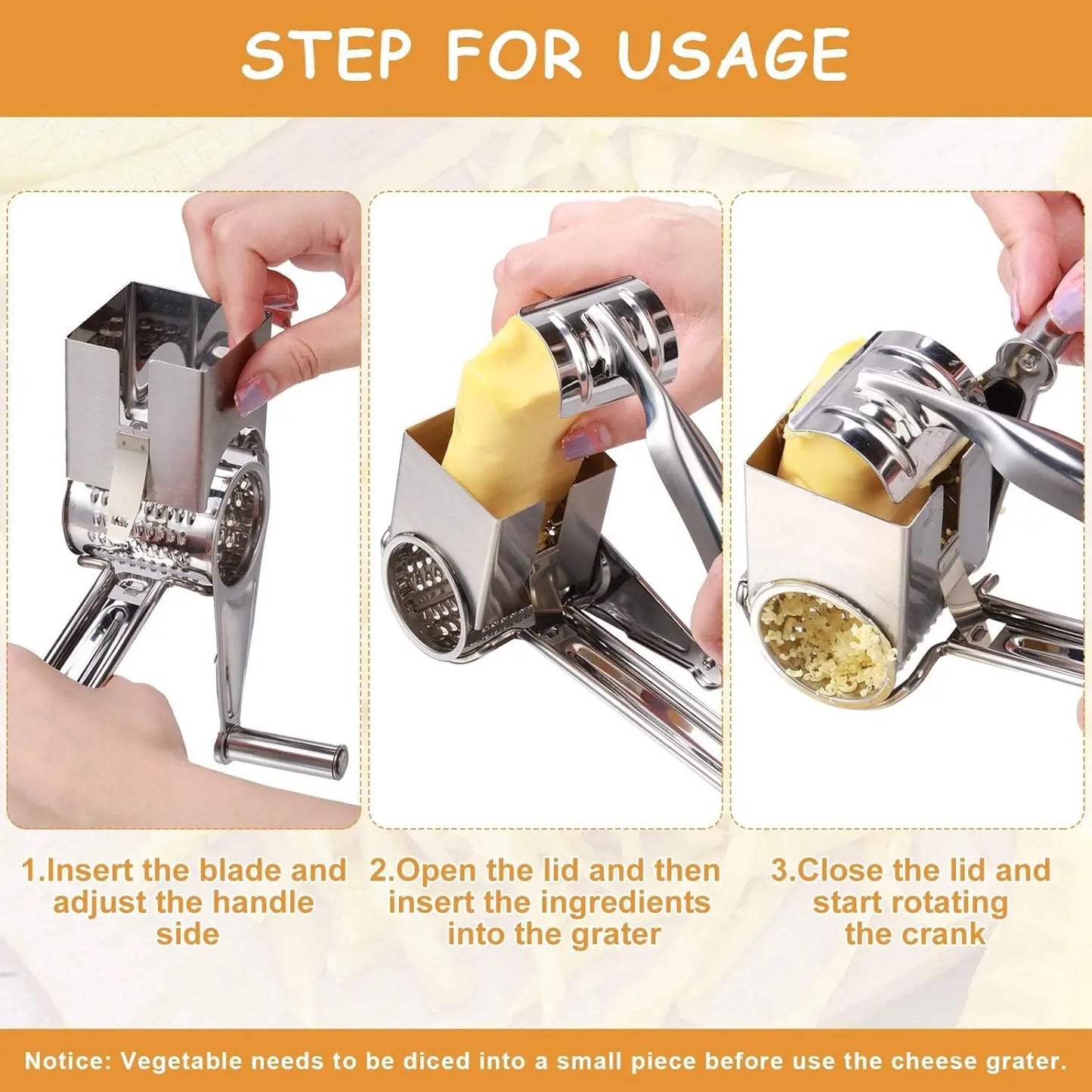 STEP FOR USAGE

1.Insert the blade and adjust the handle side

2.Open the lid and then insert the ingredients into the grater

3.Close the lid and start rotating the crank

Notice: Vegetable needs to be diced into a small piece before use the cheese grater.