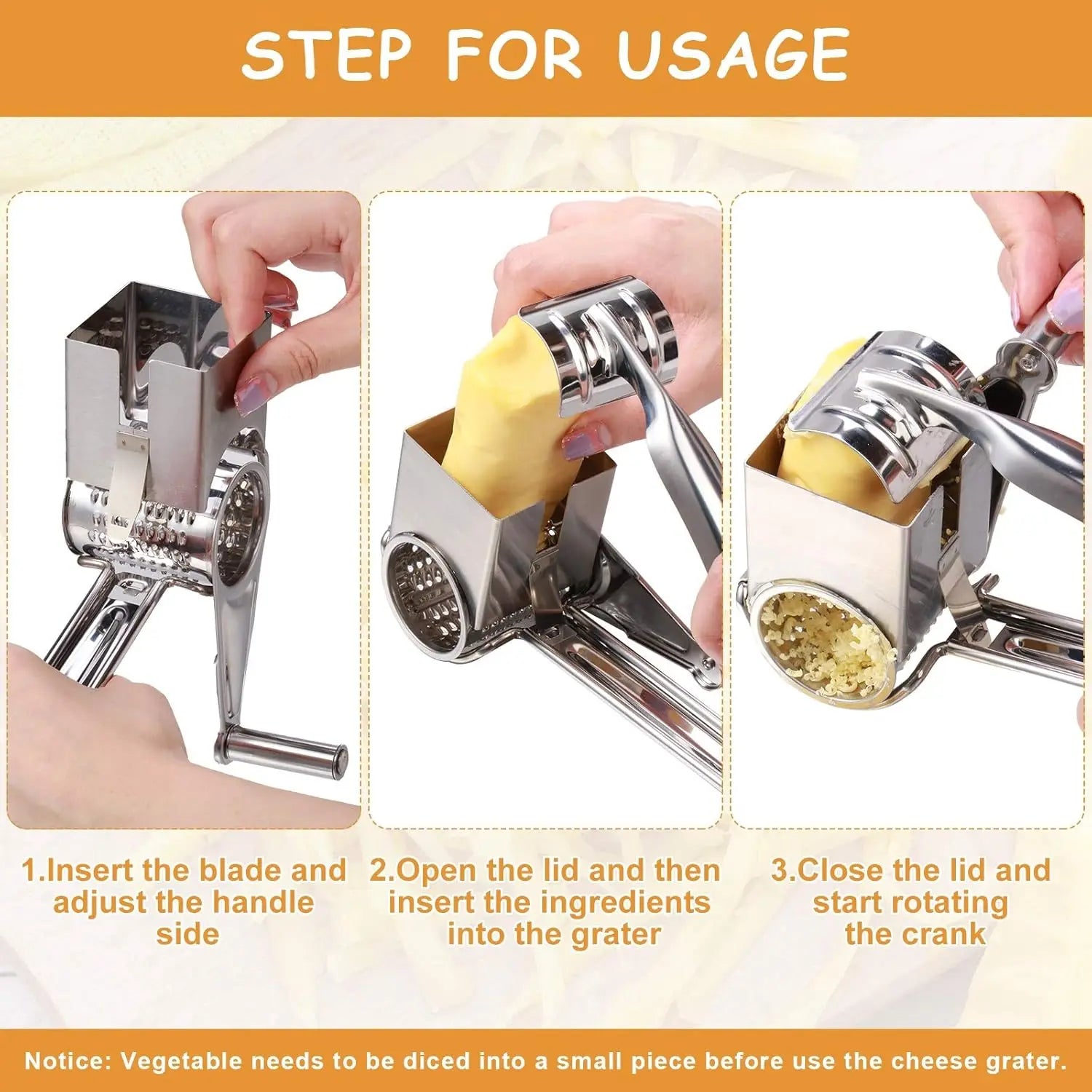 STEP FOR USAGE

1.Insert the blade and adjust the handle side

2.Open the lid and then insert the ingredients into the grater

3.Close the lid and start rotating the crank

Notice: Vegetable needs to be diced into a small piece before use the cheese grater.